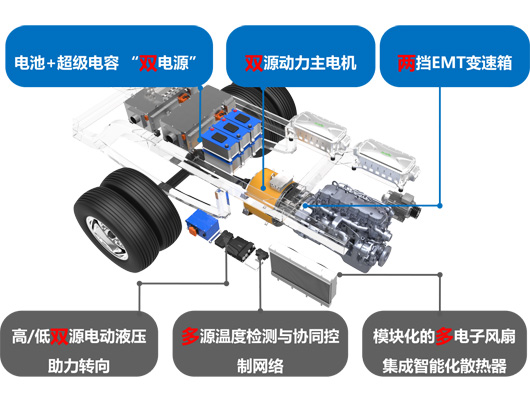 电池+超级电容 “双电源”

双源动力主电机

两挡EMT变速箱

高/低双源电动液压助力转向

多源温度检测与协同控制网络

模块化的多电子风扇集成智能化散热器