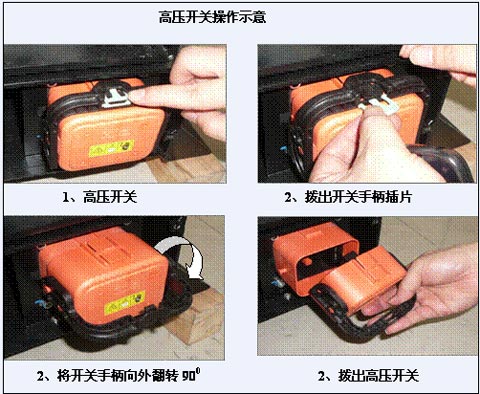 高压开关操作示意

1、高压开关

2、拔出开关手柄插片

2、将开关手柄向外翻转 $90^0$

2、拔出高压开关